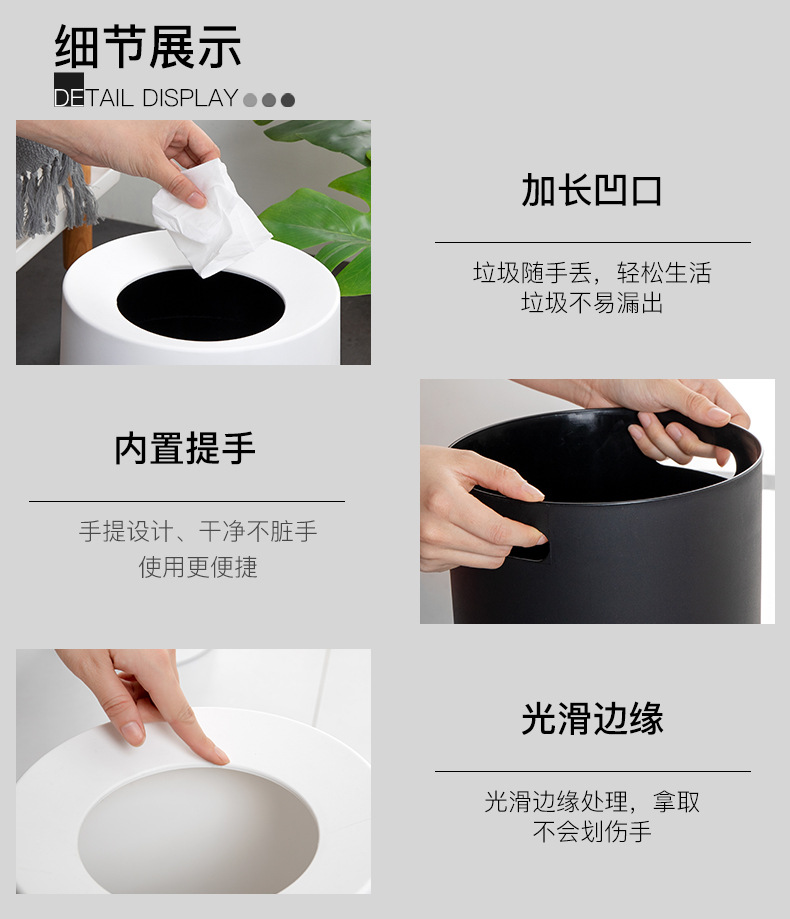 细节展示
DETAIL DISPLAY

加长凹口

垃圾随手丢，轻松生活
垃圾不易漏出

内置提手

手提设计、干净不脏手
使用更便捷

光滑边缘

光滑边缘处理，拿取
不会划伤手